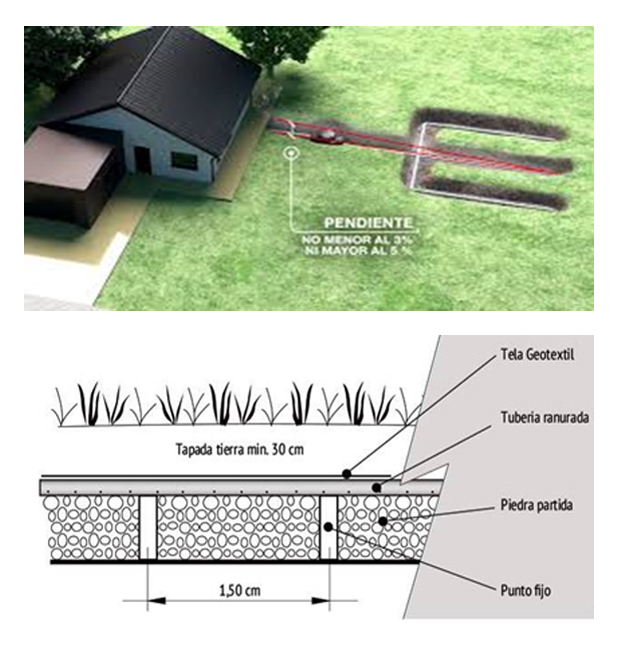 PENDIENTE
NO MENOR AL 3%
NI MAYOR AL 5 %

Tela Geotextil

Tuberia ranurada

Tapada tierra min. 30 cm

Piedra partida

Punto fijo

1,50 cm